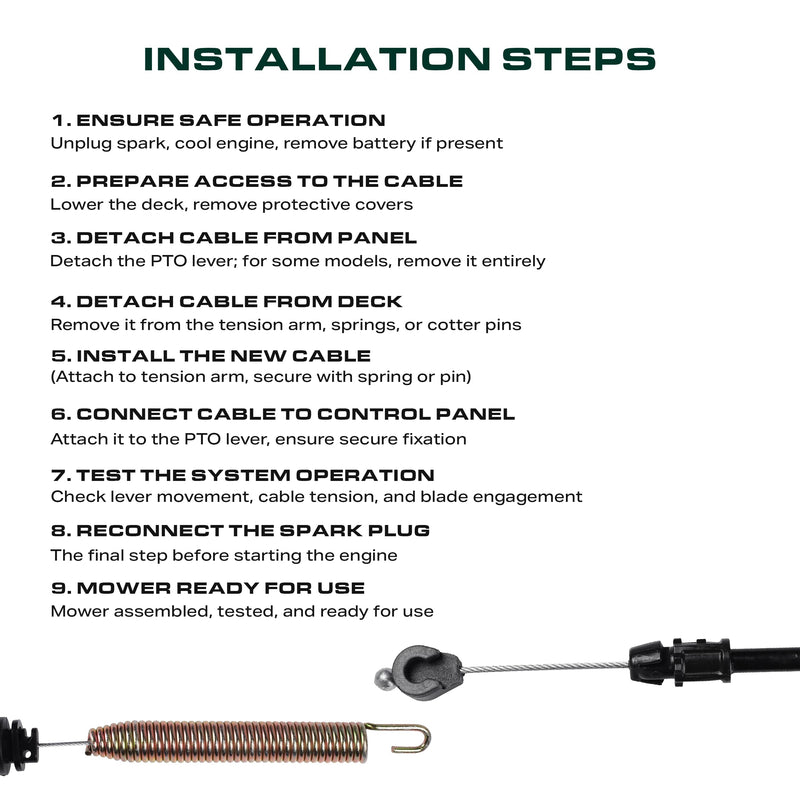 INSTALLATION STEPS

1. ENSURE SAFE OPERATION
Unplug spark, cool engine, remove battery if present

2. PREPARE ACCESS TO THE CABLE
Lower the deck, remove protective covers

3. DETACH CABLE FROM PANEL
Detach the PTO lever; for some models, remove it entirely

4. DETACH CABLE FROM DECK
Remove it from the tension arm, springs, or cotter pins

5. INSTALL THE NEW CABLE
(Attach to tension arm, secure with spring or pin)

6. CONNECT CABLE TO CONTROL PANEL
Attach it to the PTO lever, ensure secure fixation

7. TEST THE SYSTEM OPERATION
Check lever movement, cable tension, and blade engagement

8. RECONNECT THE SPARK PLUG
The final step before starting the engine

9. MOWER READY FOR USE
Mower assembled, tested, and ready for use