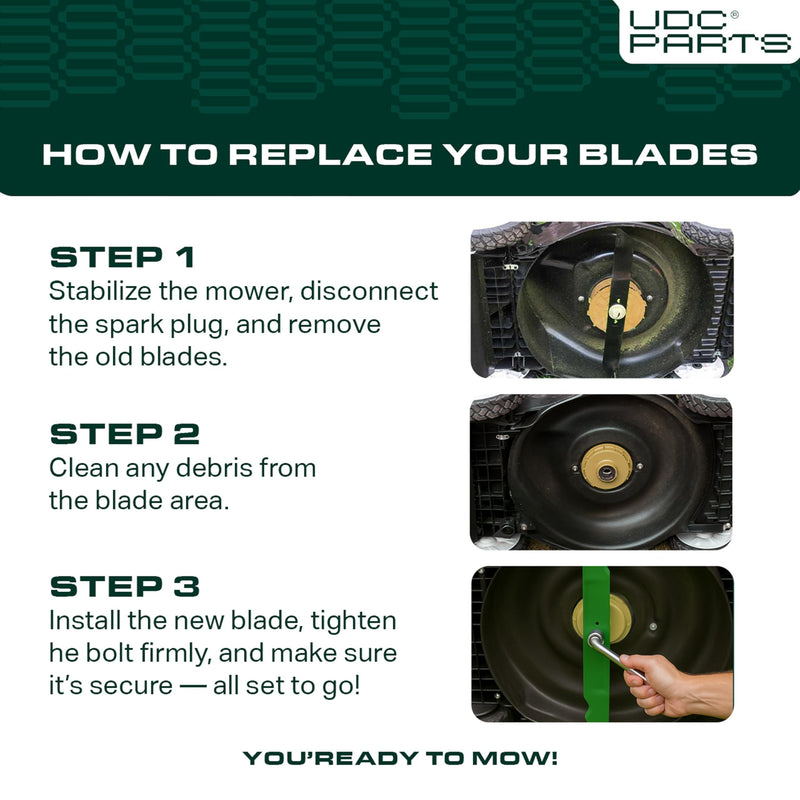 UDC® PARTS

HOW TO REPLACE YOUR BLADES

STEP 1
Stabilize the mower, disconnect the spark plug, and remove the old blades.

STEP 2
Clean any debris from the blade area.

STEP 3
Install the new blade, tighten he bolt firmly, and make sure it's secure — all set to go!

YOU'READY TO MOW!